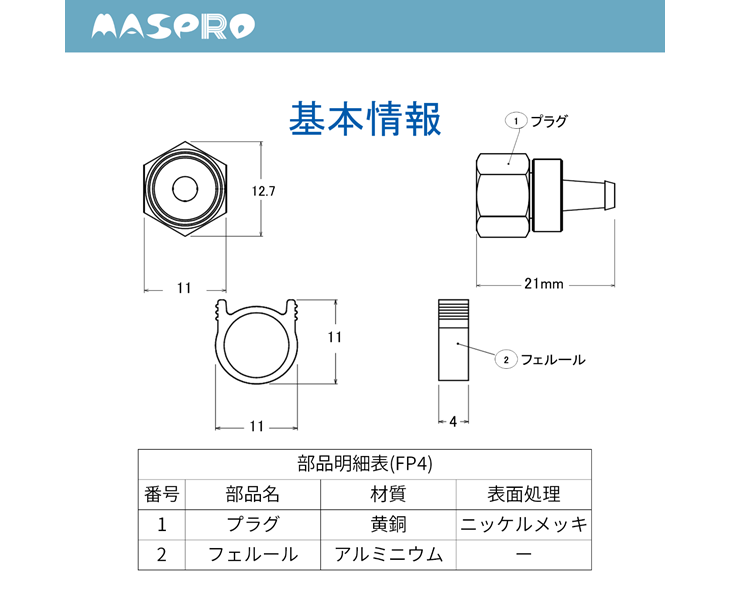 MASPRO

基本情報

12.7

11

1 プラグ

21mm

11

11

2 フェルール

4

部品明細表(FP4)

| 番号 | 部品名 | 材質 | 表面処理 |
|---|---|---|---|
| 1 | プラグ | 黄銅 | ニッケルメッキ |
| 2 | フェルール | アルミニウム | ー |