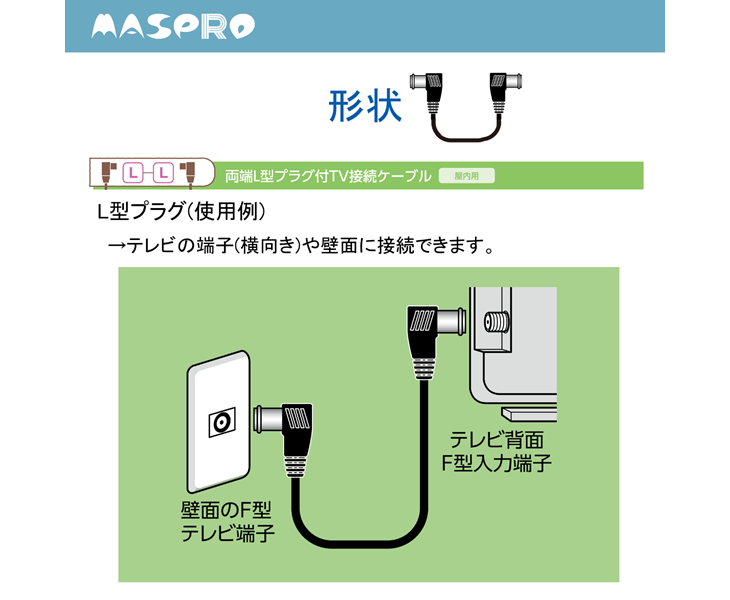 MASPRO

形状

L L 両端L型プラグ付TV接続ケーブル 屋内用

L型プラグ(使用例)

→テレビの端子(横向き)や壁面に接続できます。

テレビ背面
F型入力端子

壁面のF型
テレビ端子